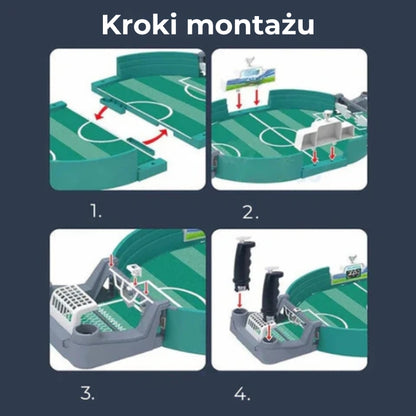 Kroki montażu

1.

2.

3.

4.