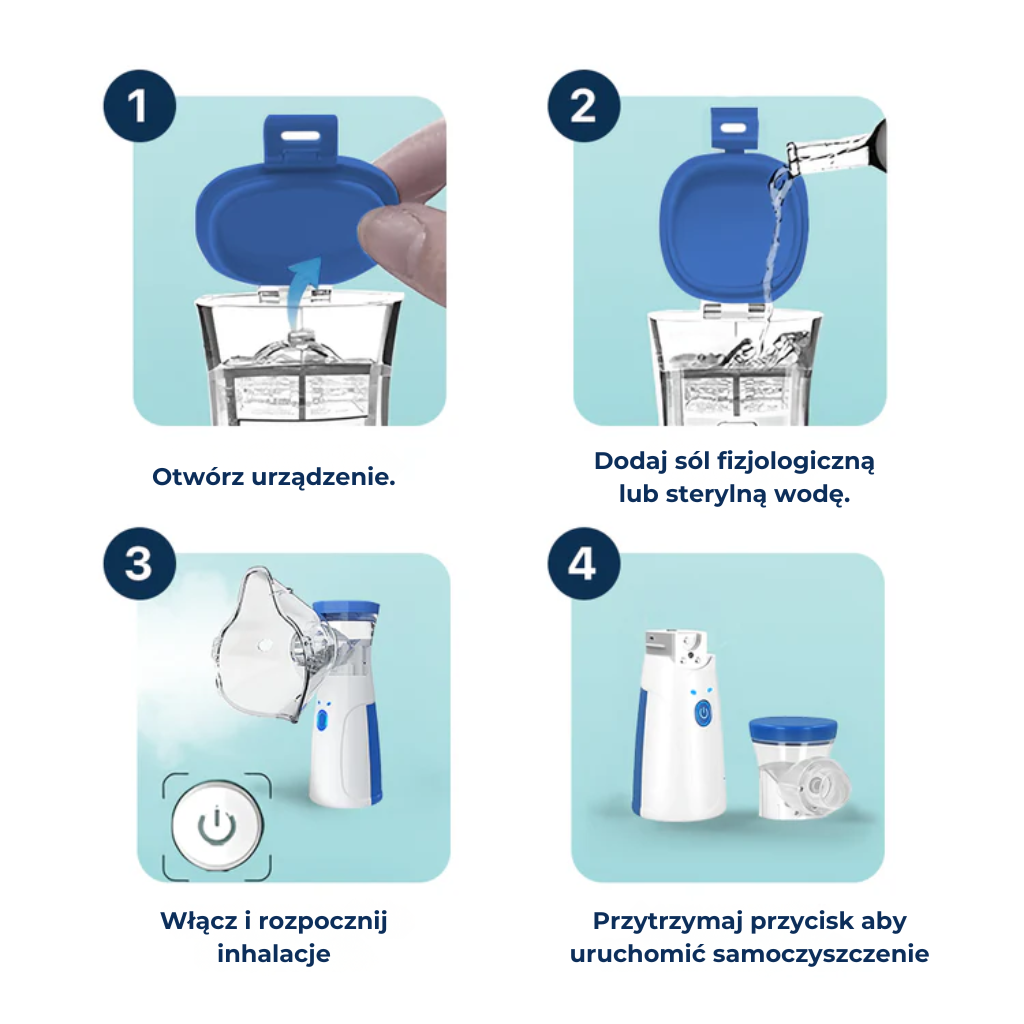 1

Otwórz urządzenie.

2

Dodaj sól fizjologiczną lub sterylną wodę.

3

Włącz i rozpocznij inhalacje

4

Przytrzymaj przycisk aby uruchomić samoczyszczenie