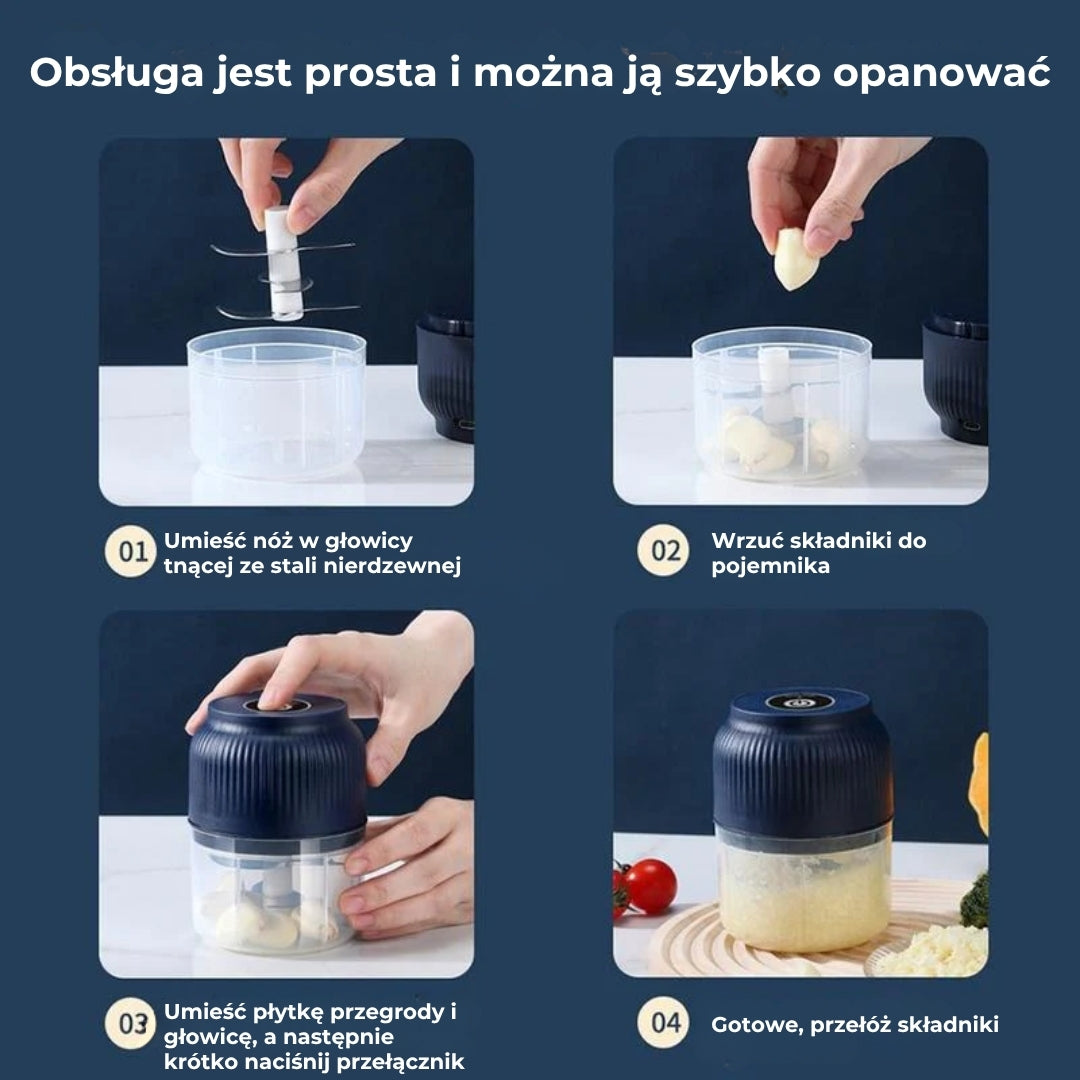 Obsługa jest prosta i można ją szybko opanować

01 Umieść nóż w głowicy tnącej ze stali nierdzewnej

02 Wrzuć składniki do pojemnika

03 Umieść płytkę przegrody i głowicę, a następnie krótko naciśnij przełącznik

04 Gotowe, przełóż składniki