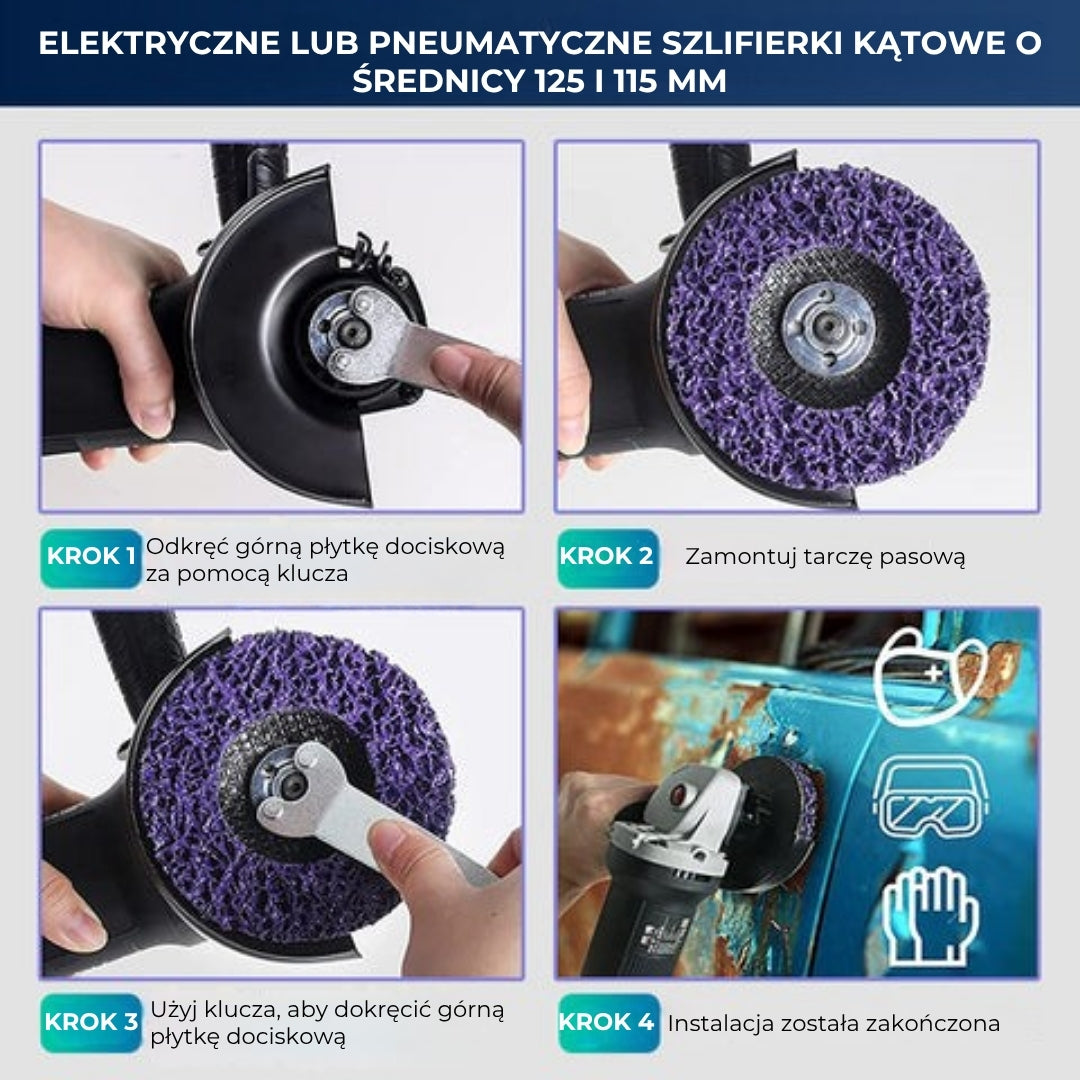 ELEKTRYCZNE LUB PNEUMATYCZNE SZLIFIERKI KĄTOWE O ŚREDNICY 125 I 115 MM

KROK 1 Odkręć górną płytkę dociskową za pomocą klucza

KROK 2 Zamontuj tarczę pasową

KROK 3 Użyj klucza, aby dokręcić górną płytkę dociskową

KROK 4 Instalacja została zakończona