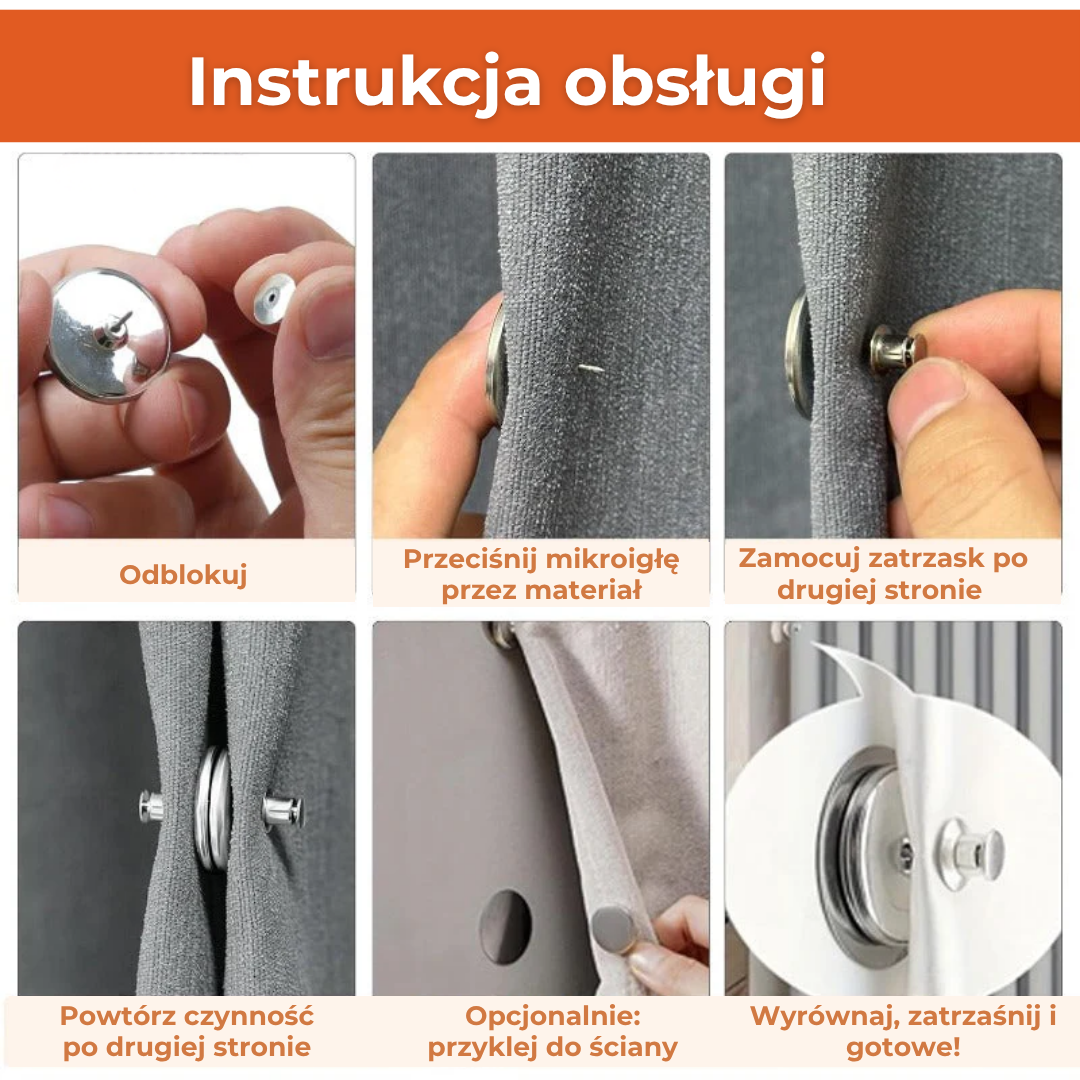 Instrukcja obsługi

Odblokuj

Przeciśnij mikroigłę przez materiał

Zamocuj zatrzask po drugiej stronie

Powtórz czynność po drugiej stronie

Opcjonalnie: przyklej do ściany

Wyrównaj, zatrzaśnij i gotowe!